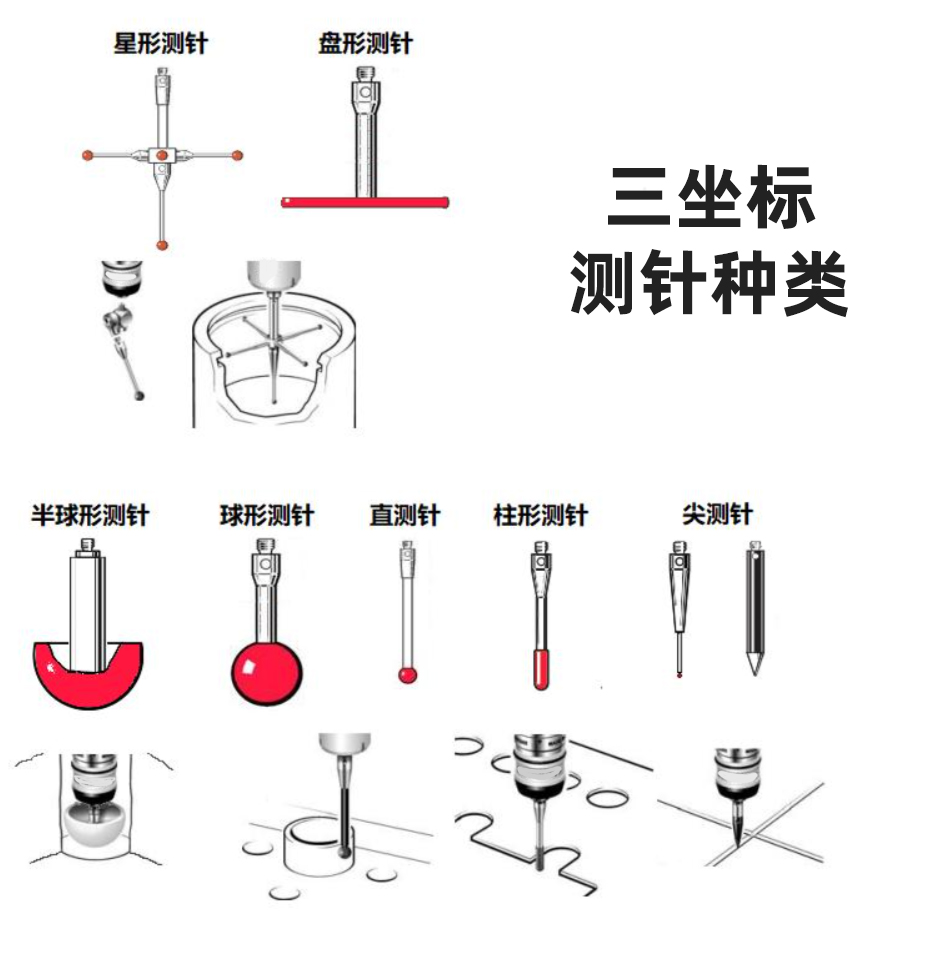 星形测针

盘形测针

三坐标
测针种类

半球形测针

球形测针

直测针

柱形测针

尖测针